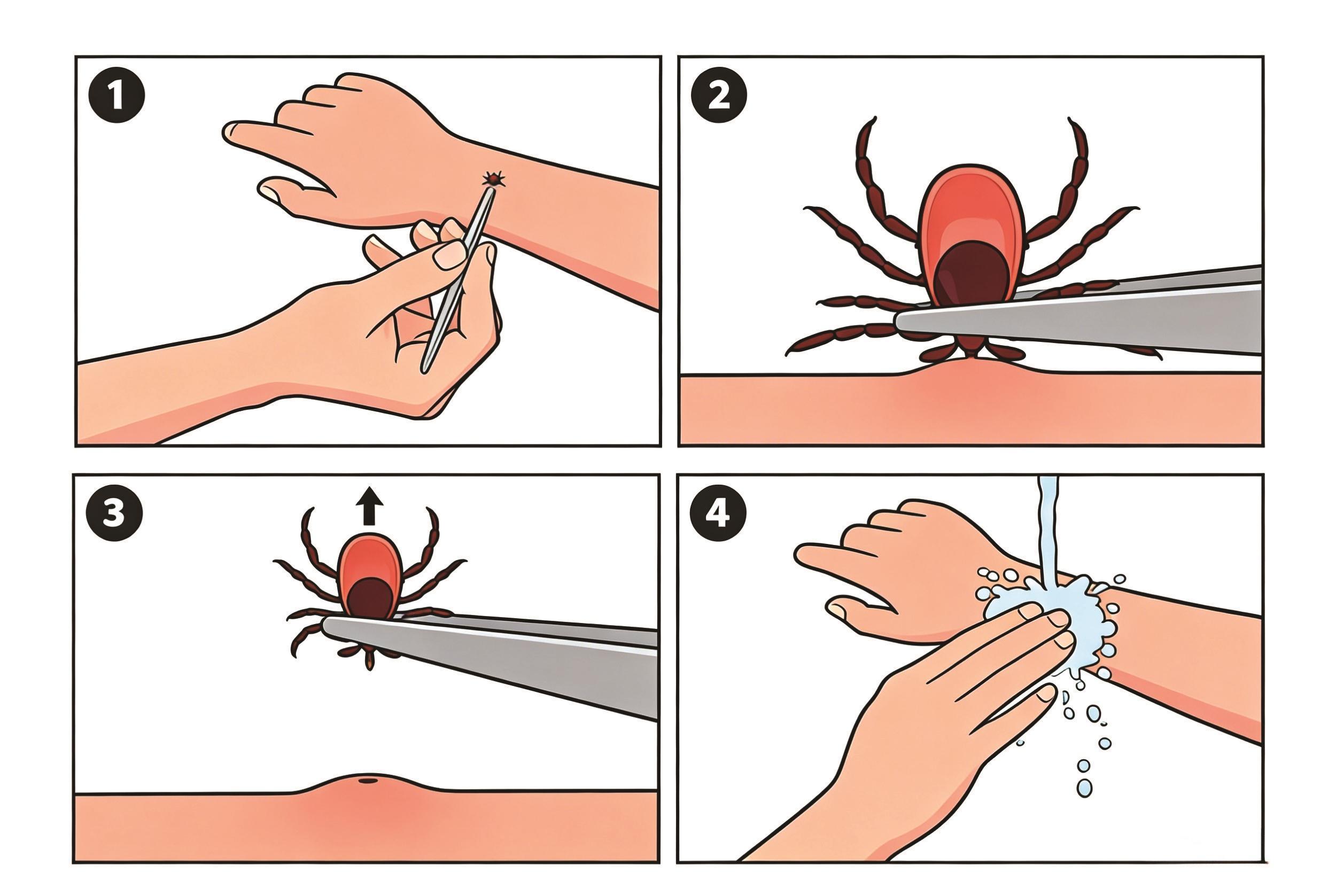 1

2

3

4